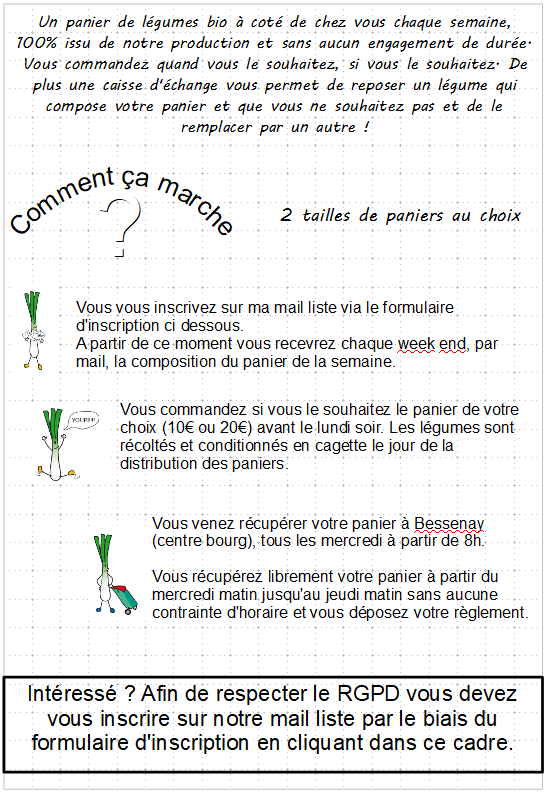 Un panier de légumes bio à coté de chez vous chaque semaine, 100% issu de notre production et sans aucun engagement de durée. Vous commandez quand vous le souhaitez, si vous le souhaitez. De plus une caisse d'échange vous permet de reposer un légume qui compose votre panier et que vous ne souhaitez pas et de le remplacer par un autre !

Comment ça marche ?

2 tailles de paniers au choix

Vous vous inscrivez sur ma mail liste via le formulaire d'inscription ci dessous.
A partir de ce moment vous recevrez chaque week end, par mail, la composition du panier de la semaine.

YOUPI!!!

Vous commandez si vous le souhaitez le panier de votre choix (10€ ou 20€) avant le lundi soir. Les légumes sont récoltés et conditionnés en cagette le jour de la distribution des paniers.

Vous venez récupérer votre panier à Bessenay (centre bourg), tous les mercredi à partir de 8h.

Vous récupérez librement votre panier à partir du mercredi matin jusqu'au jeudi matin sans aucune contrainte d'horaire et vous déposez votre règlement.

Intéressé ? Afin de respecter le RGPD vous devez vous inscrire sur notre mail liste par le biais du formulaire d'inscription en cliquant dans ce cadre.